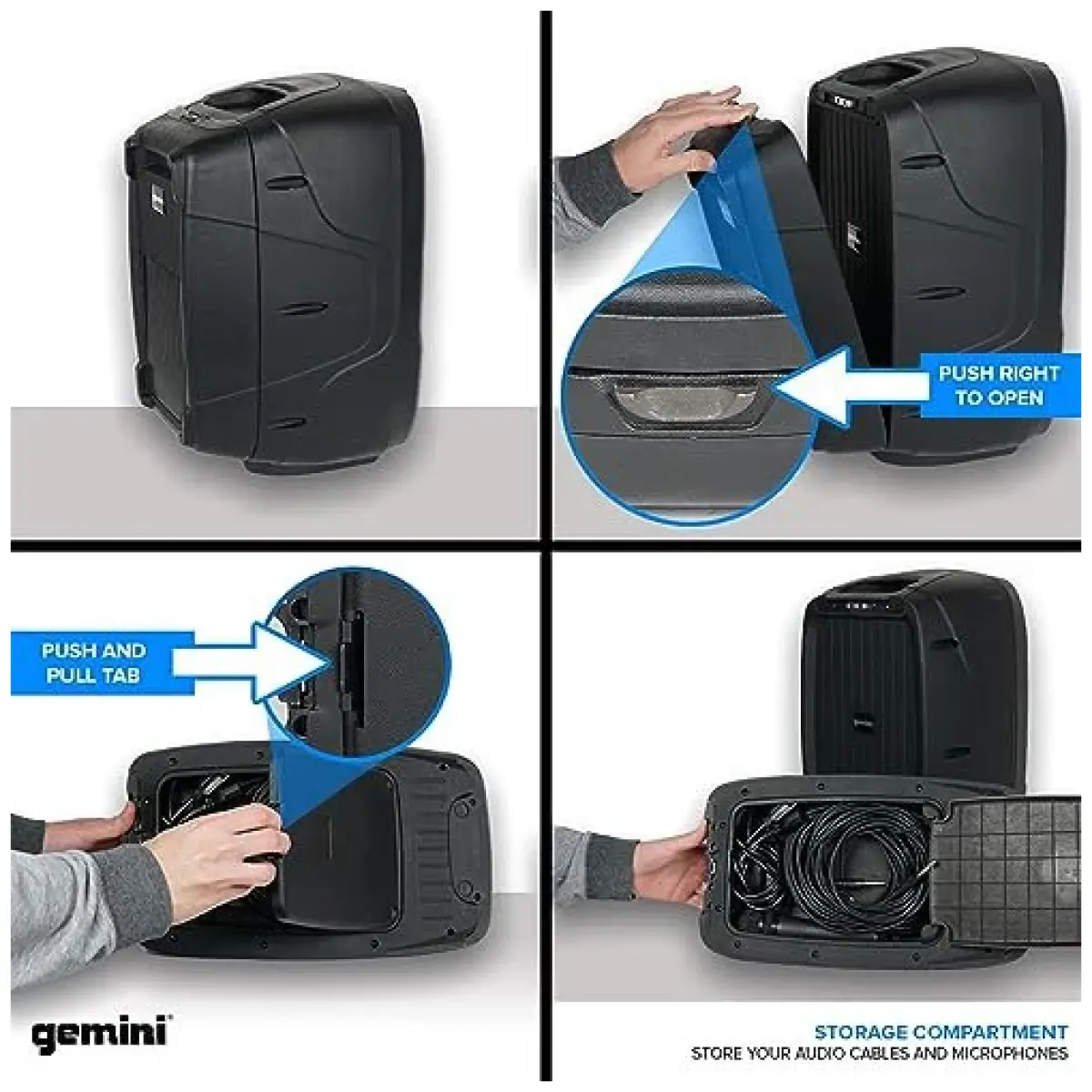 PUSH RIGHT TO OPEN

PUSH AND PULL TAB

gemini

STORAGE COMPARTMENT
STORE YOUR AUDIO CABLES AND MICROPHONES