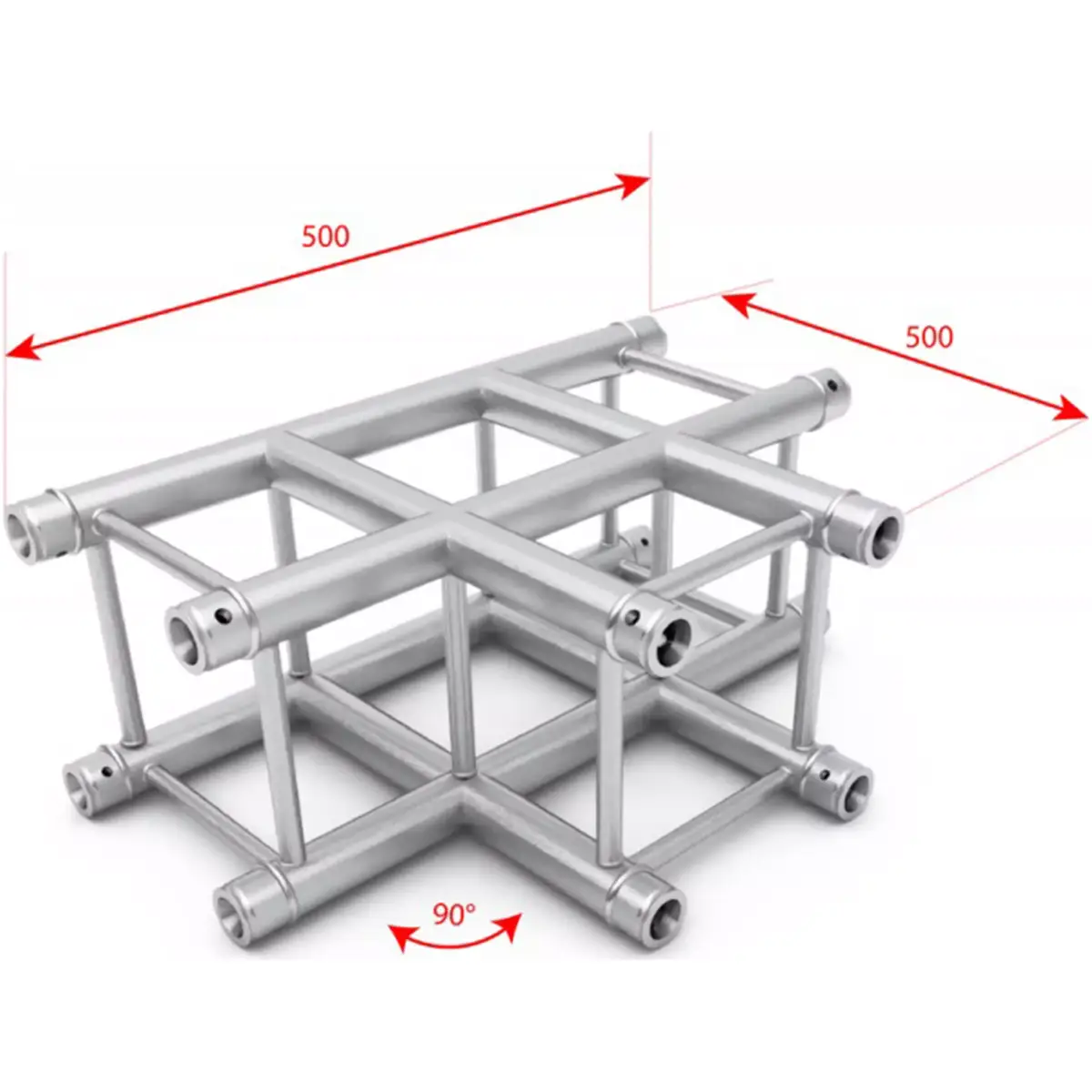 500
500
90°