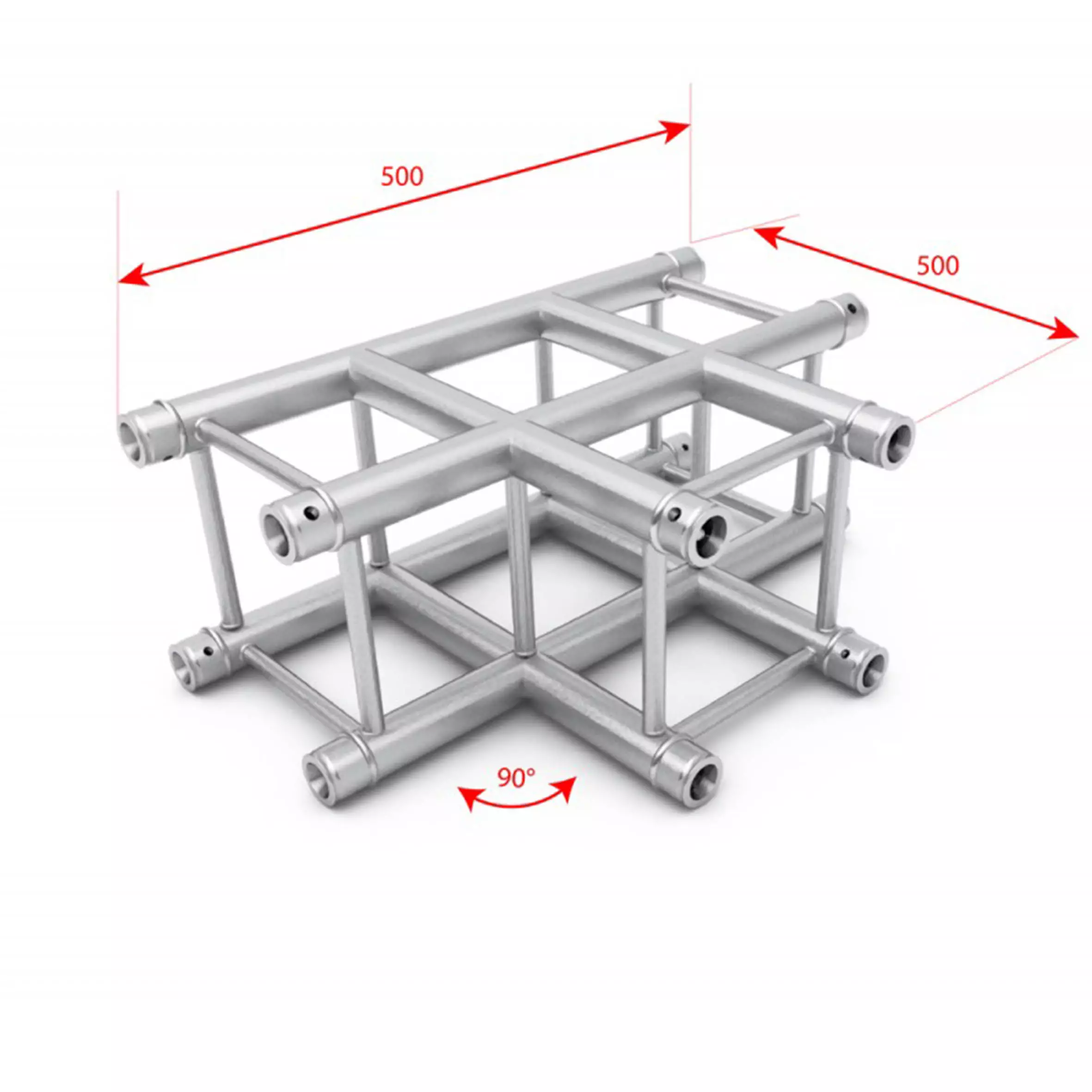 500

500

90°