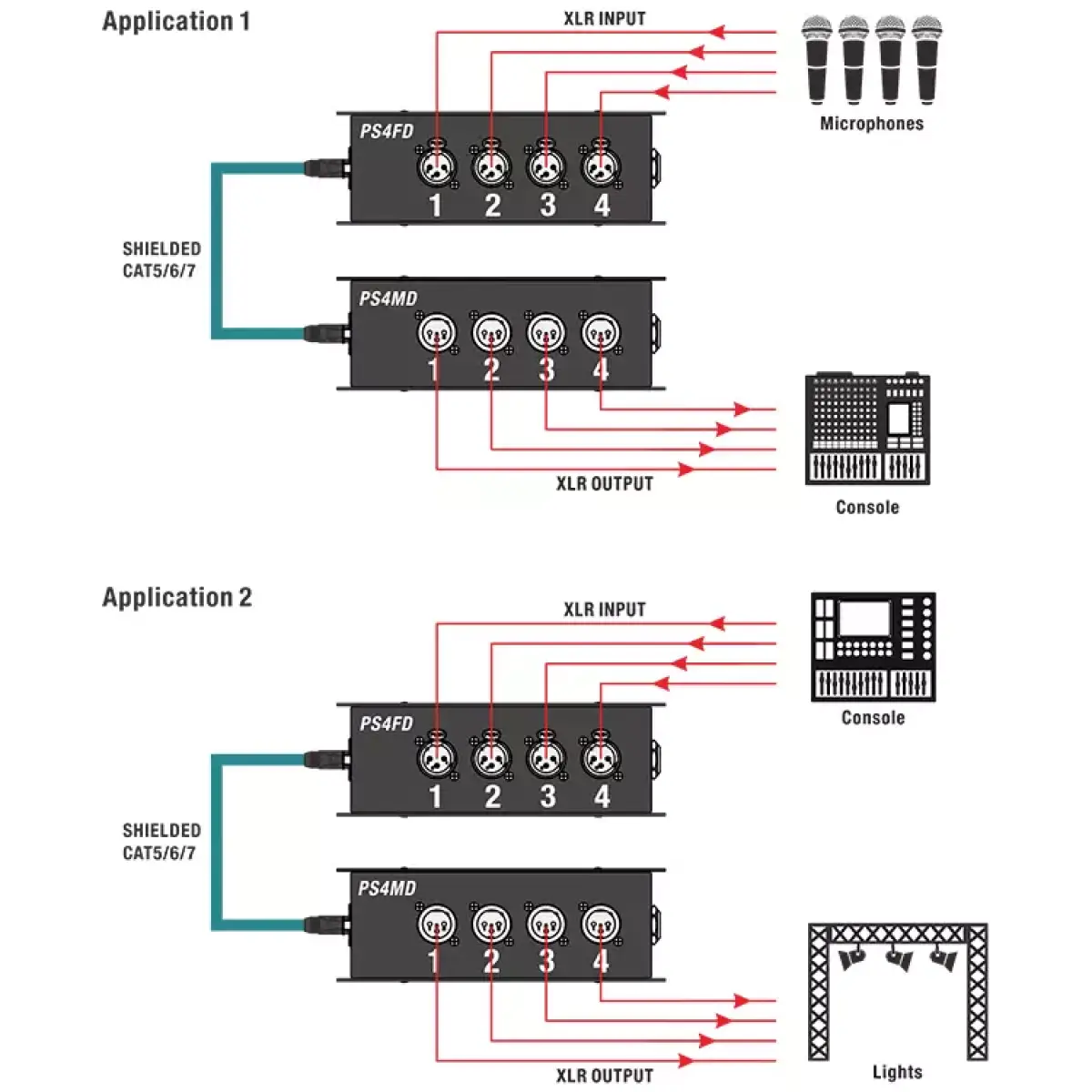 Application 1

XLR INPUT

Microphones

PS4FD

1 2 3 4

SHIELDED CAT5/6/7

PS4MD

1 2 3 4

XLR OUTPUT

Console

Application 2

XLR INPUT

Console

PS4FD

1 2 3 4

SHIELDED CAT5/6/7

PS4MD

1 2 3 4

XLR OUTPUT

Lights