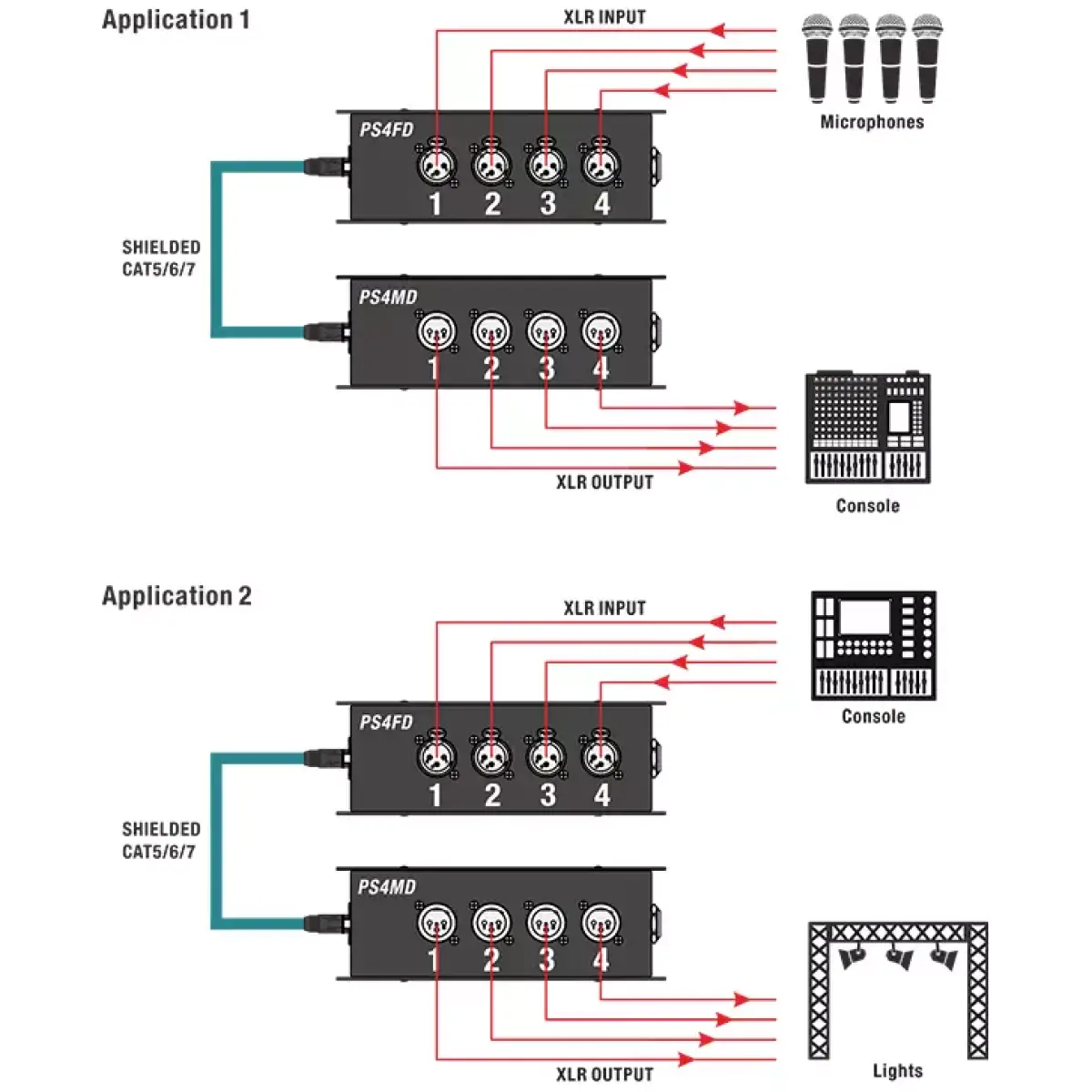 Application 1

XLR INPUT

Microphones

PS4FD

1 2 3 4

SHIELDED CAT5/6/7

PS4MD

1 2 3 4

XLR OUTPUT

Console

Application 2

XLR INPUT

Console

PS4FD

1 2 3 4

SHIELDED CAT5/6/7

PS4MD

1 2 3 4

XLR OUTPUT

Lights